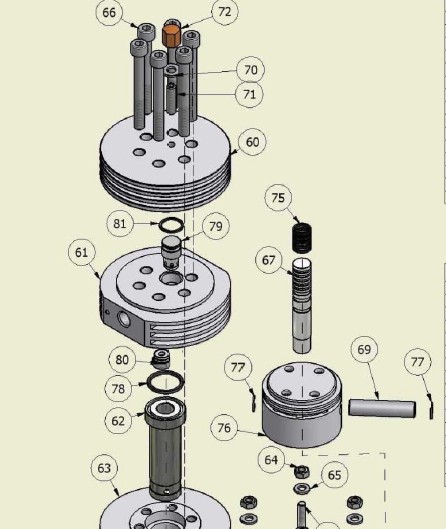 66
72
70
71
60
75
81
79
61
67
80
69
77
77
78
62
76
64
65
63